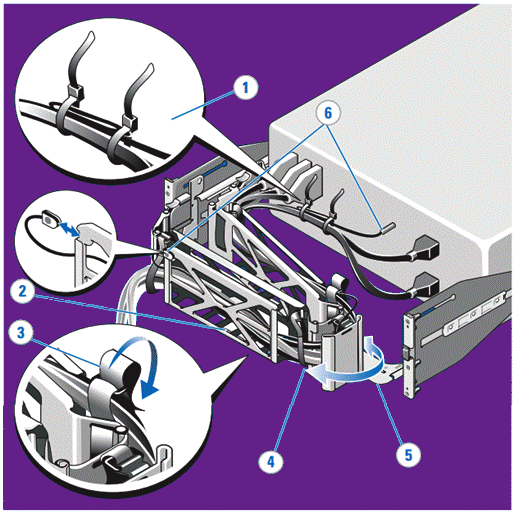 1
6
2
3
4
5